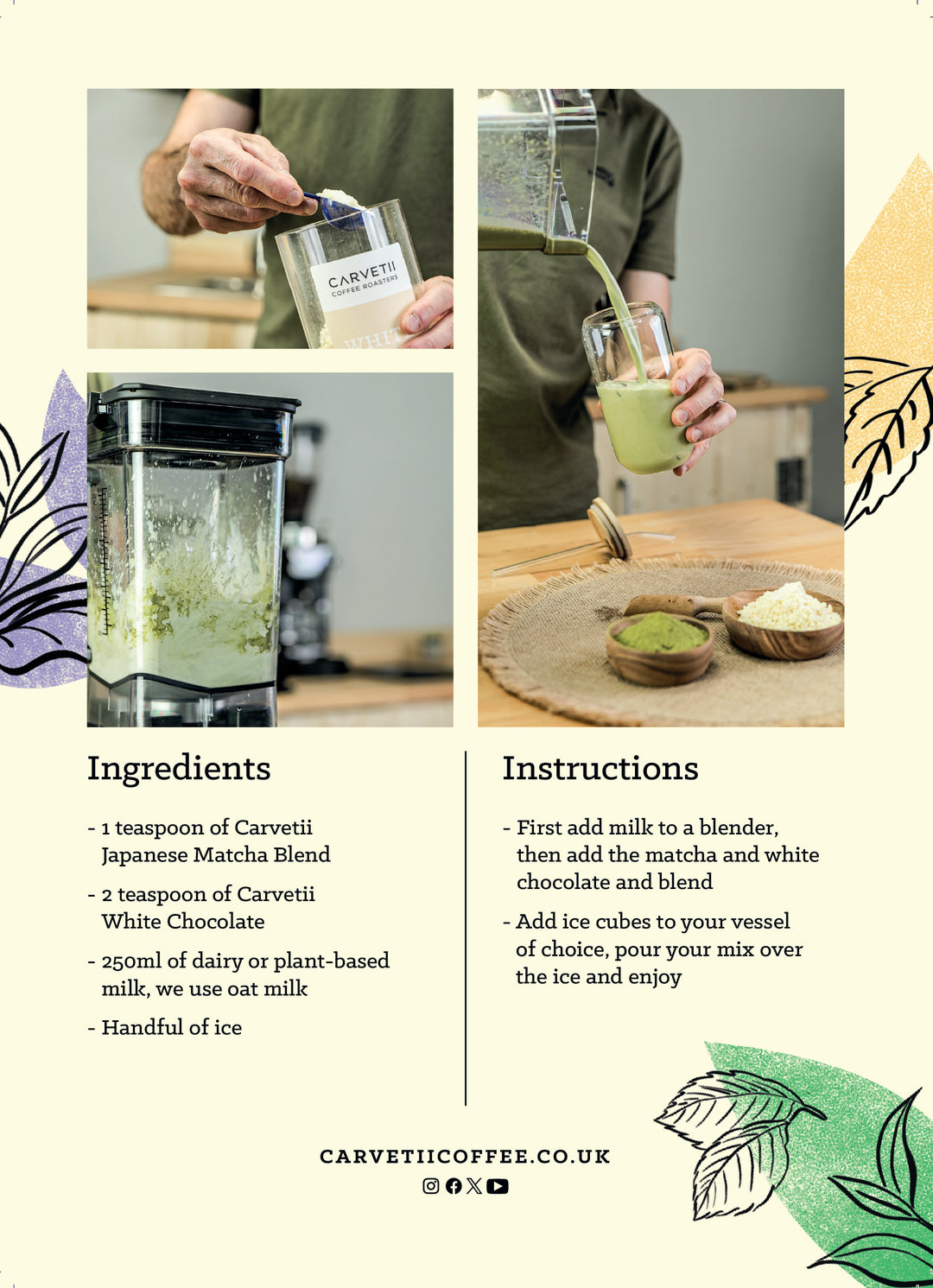 CARVETII
COFFEE ROASTERS
WHIT

Ingredients

- 1 teaspoon of Carvetii Japanese Matcha Blend

- 2 teaspoon of Carvetii White Chocolate

- 250ml of dairy or plant-based milk, we use oat milk

- Handful of ice

Instructions

- First add milk to a blender, then add the matcha and white chocolate and blend

- Add ice cubes to your vessel of choice, pour your mix over the ice and enjoy

CARVETIICOFFEE.CO.UK